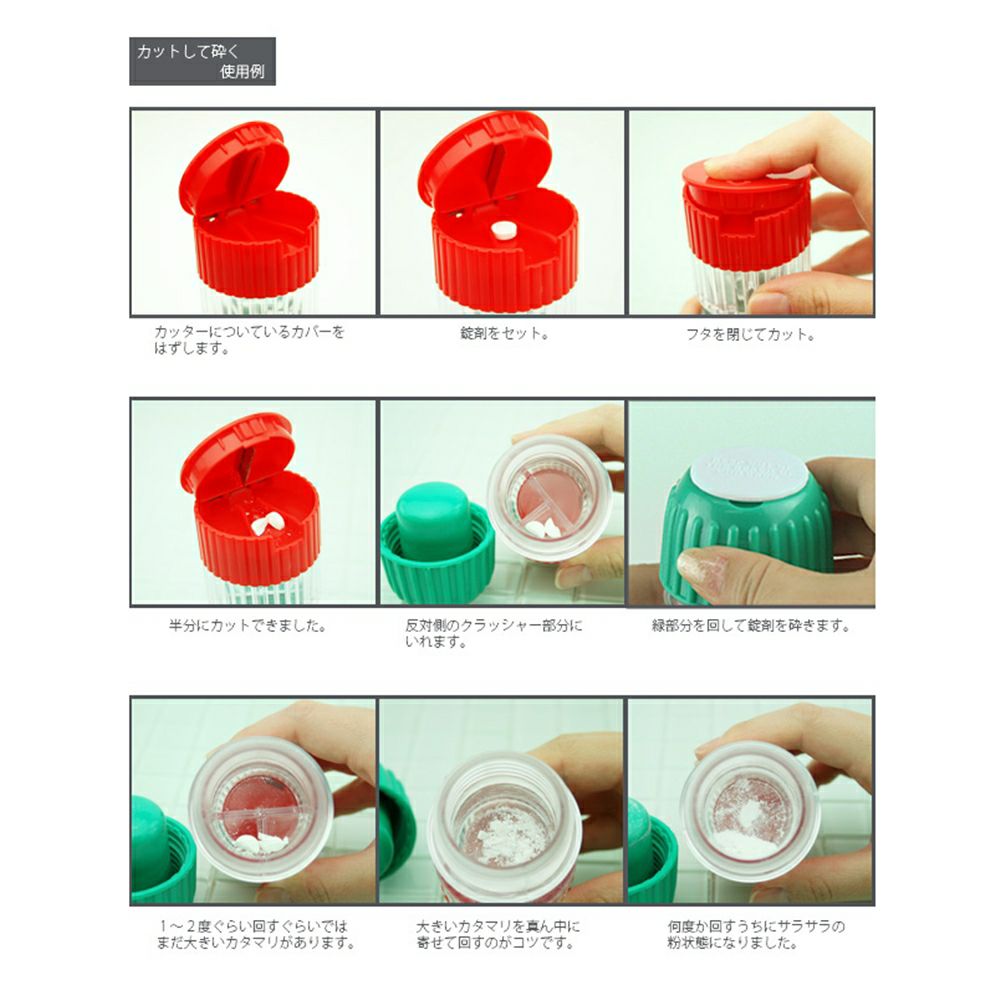 カットして砕く
使用例

カッターについているカバーをはずします。

錠剤をセット。

フタを閉じてカット。

半分にカットできました。

反対側のクラッシャー部分にいれます。

緑部分を回して錠剤を砕きます。

1～2度ぐらい回すぐらいではまだ大きいカタマリがあります。

大きいカタマリを真ん中に寄せて回すのがコツです。

何度か回すうちにサラサラの粉状態になりました。