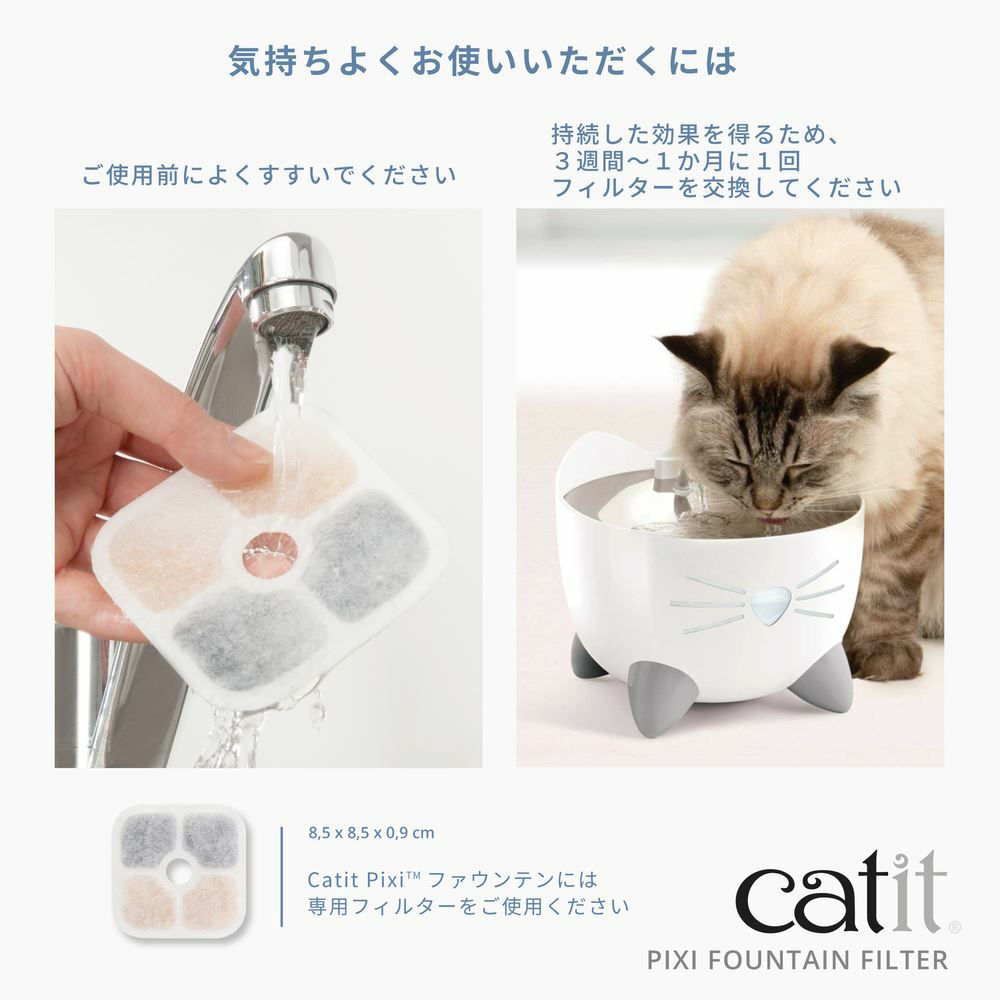 気持ちよくお使いいただくには

ご使用前によくすすいでください

持続した効果を得るため、
３週間～１か月に１回
フィルターを交換してください

8,5 x 8,5 x 0,9 cm

Catit Pixi™ ファウンテンには
専用フィルターをご使用ください

catit®

PIXI FOUNTAIN FILTER